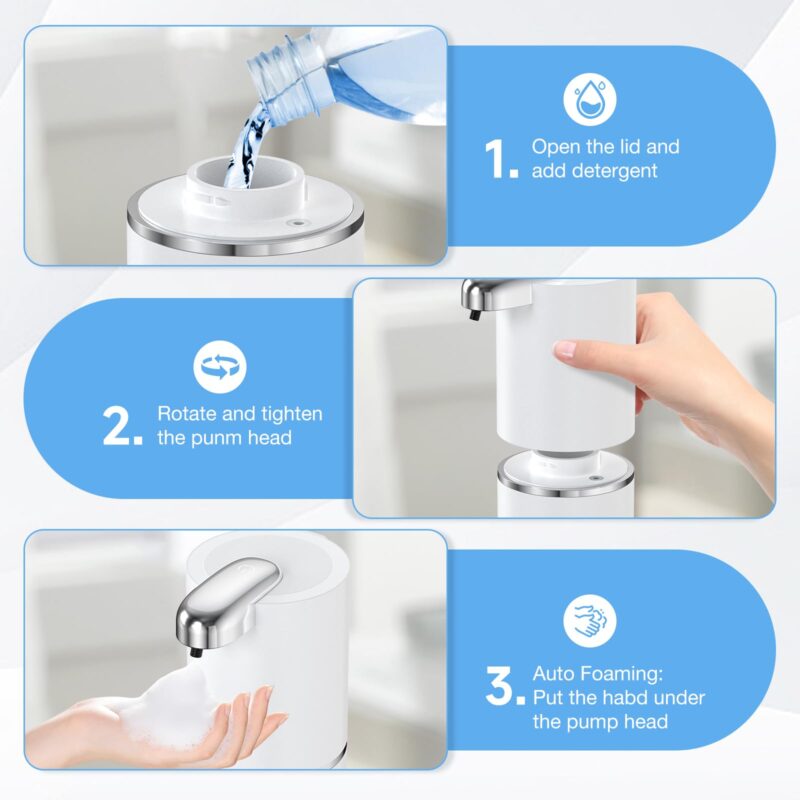 1. Open the lid and add detergent

2. Rotate and tighten the punm head

3. Auto Foaming: Put the habd under the pump head